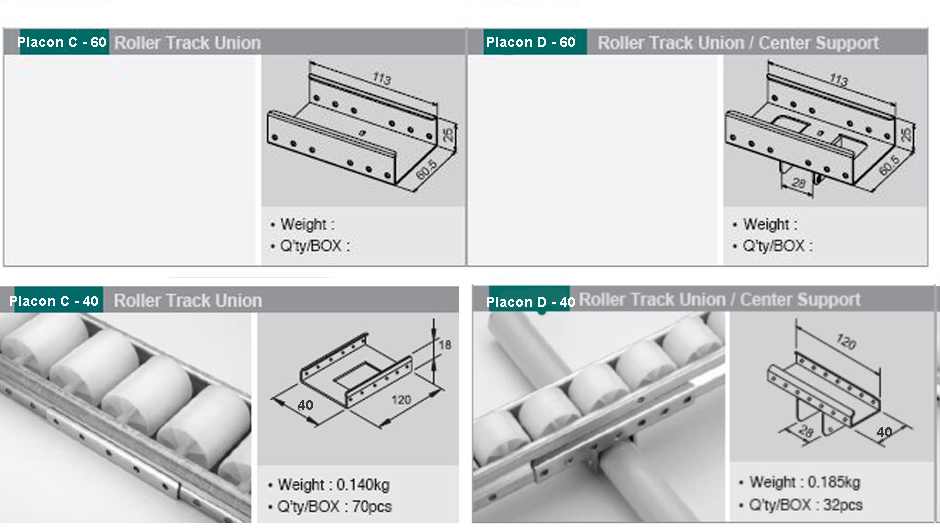 Placon C - 60 Roller Track Union

113

25

60.5

• Weight :
• Q'ty/BOX :

Placon D - 60 Roller Track Union / Center Support

113

25

60.5

28

• Weight :
• Q'ty/BOX :

Placon C - 40 Roller Track Union

18

40

120

• Weight : 0.140kg
• Q'ty/BOX : 70pcs

Placon D - 40 Roller Track Union / Center Support

120

28

40

• Weight : 0.185kg
• Q'ty/BOX : 32pcs